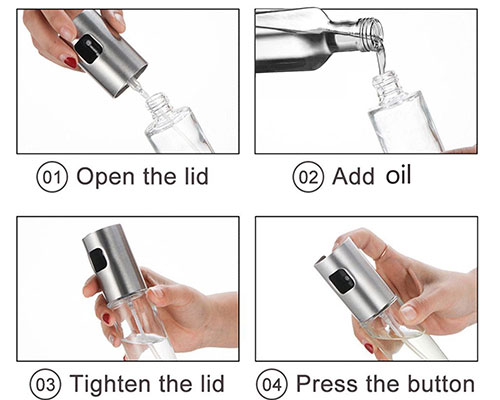 01 Open the lid

02 Add oil

03 Tighten the lid

04 Press the button