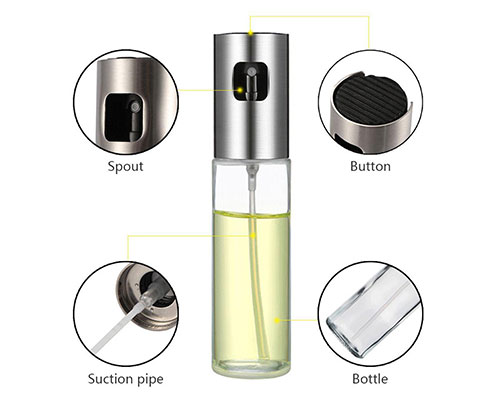 Spout

Button

Suction pipe

Bottle